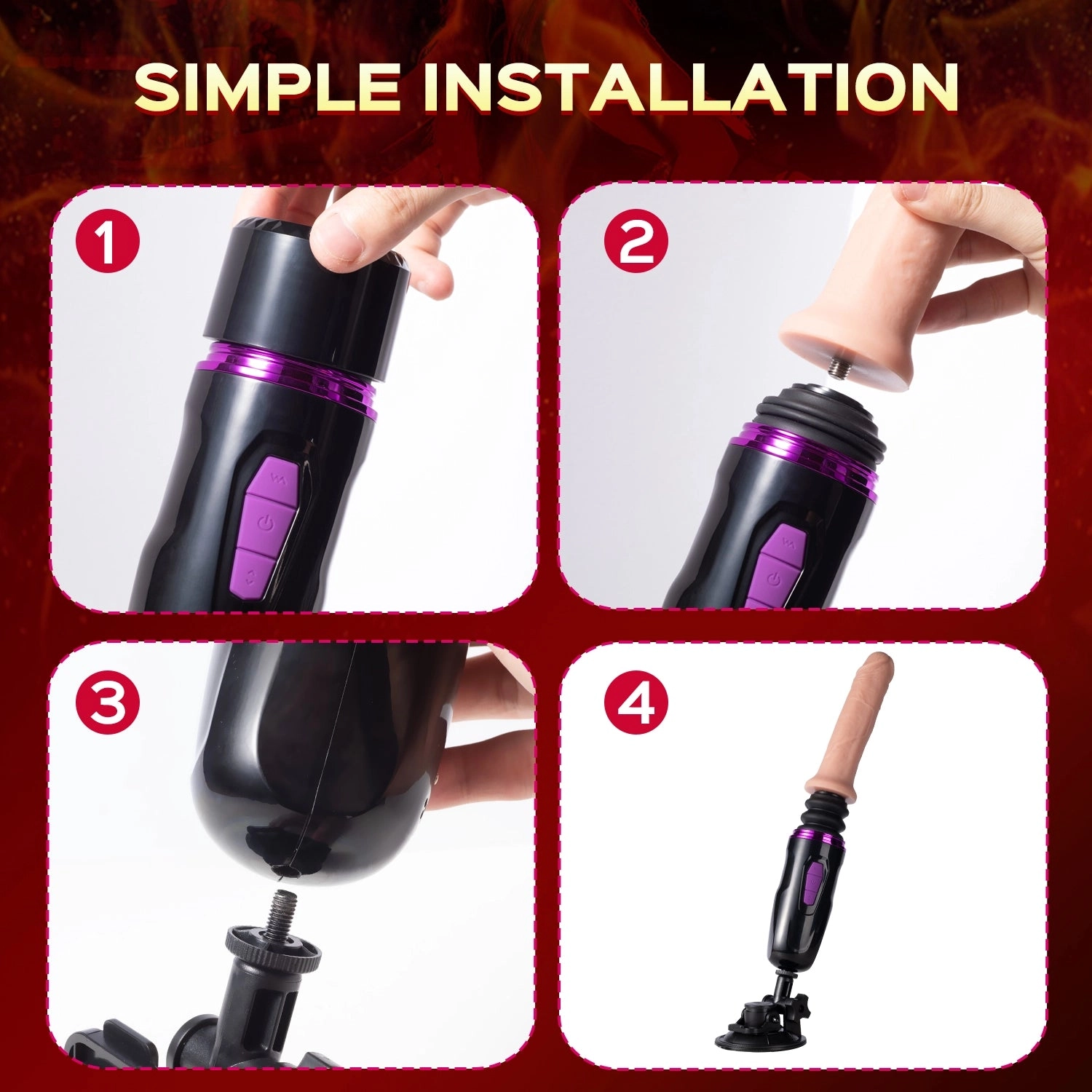 SIMPLE INSTALLATION

1

2

3

4